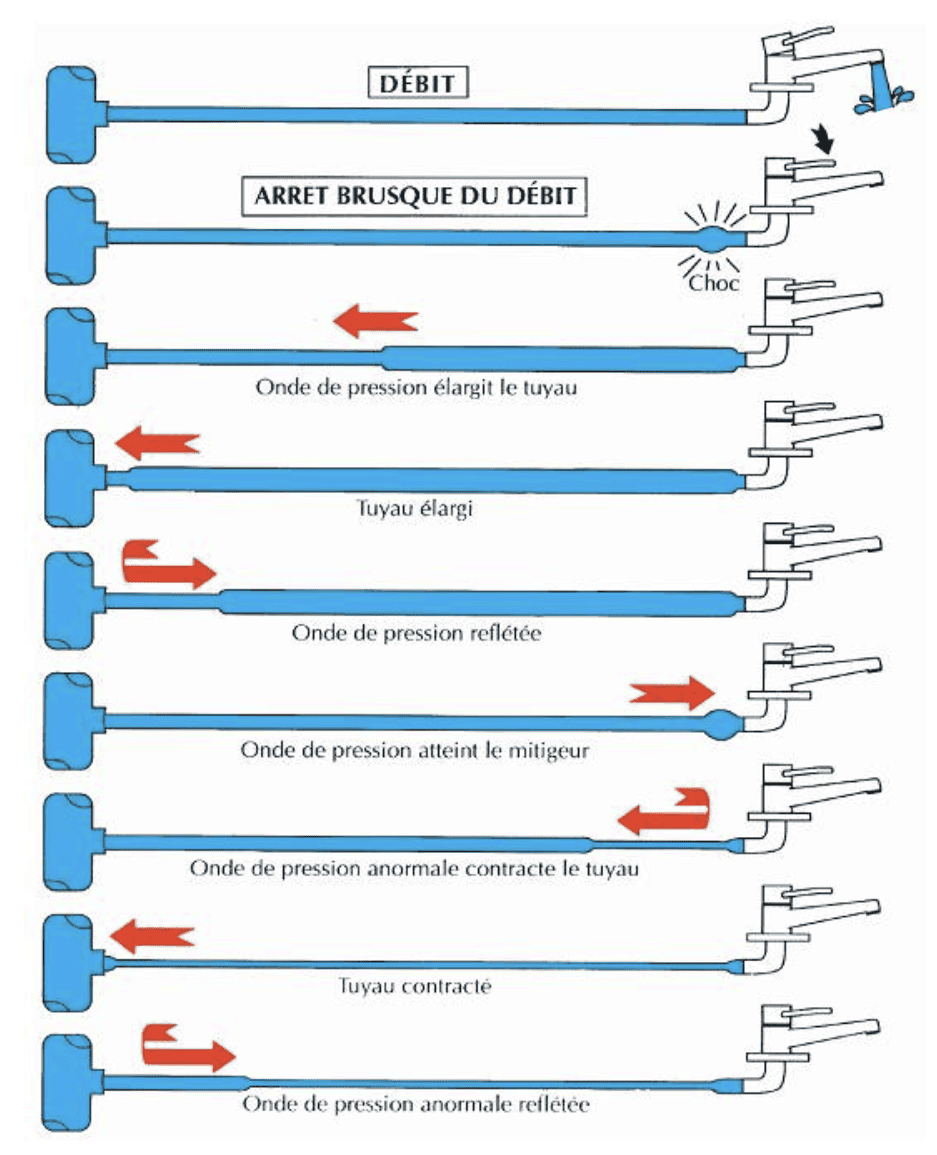 DÉBIT

ARRET BRUSQUE DU DÉBIT

Choc

Onde de pression élargit le tuyau

Tuyau élargi

Onde de pression reflétée

Onde de pression atteint le mitigeur

Onde de pression anormale contracte le tuyau

Tuyau contracté

Onde de pression anormale reflétée